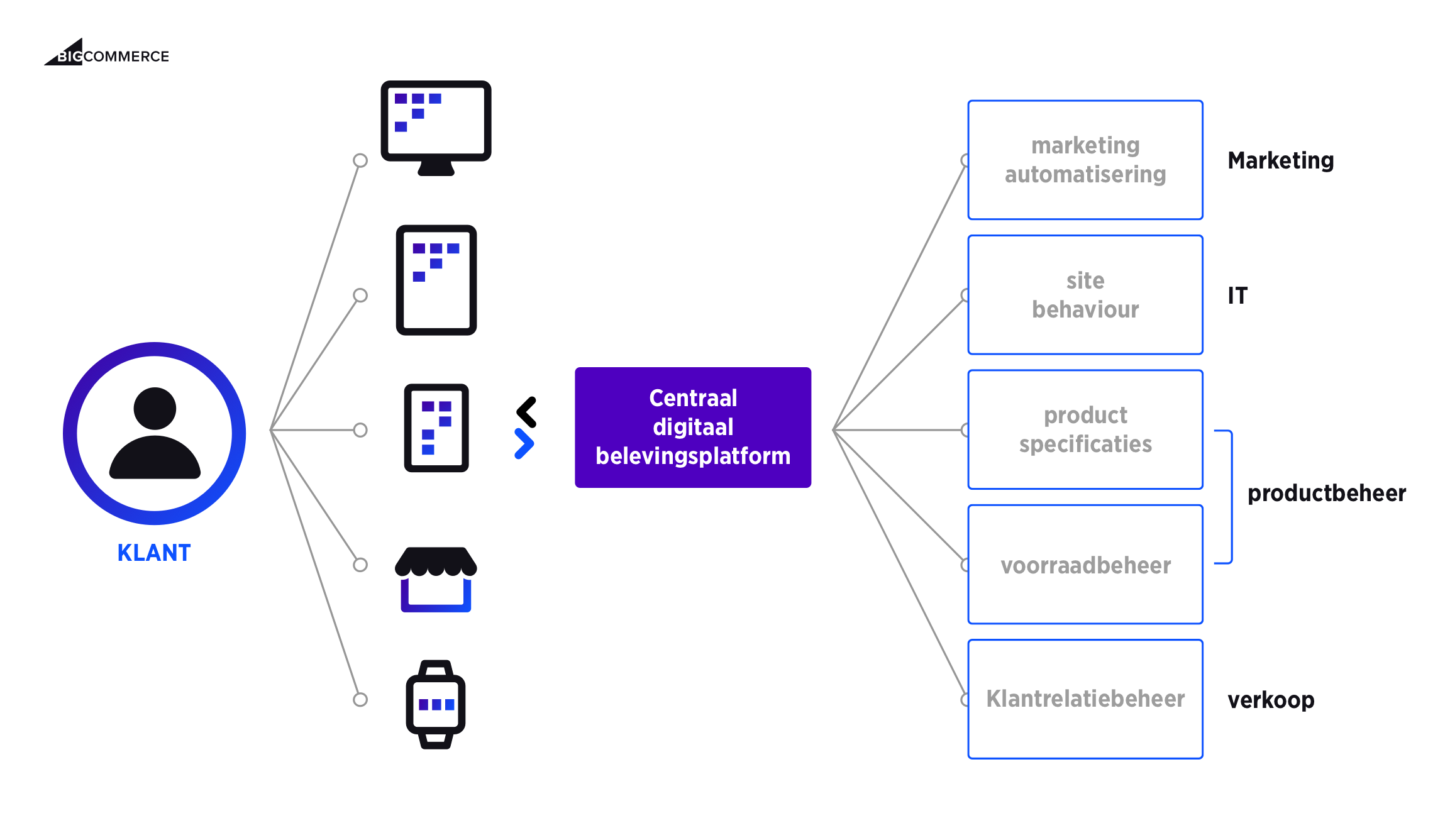 BIGCOMMERCE

KLANT

Centraal digitaal belevingsplatform

marketing automatisering

Marketing

site behaviour

IT

product specificaties

voorraadbeheer

productbeheer

Klantrelatiebeheer

verkoop