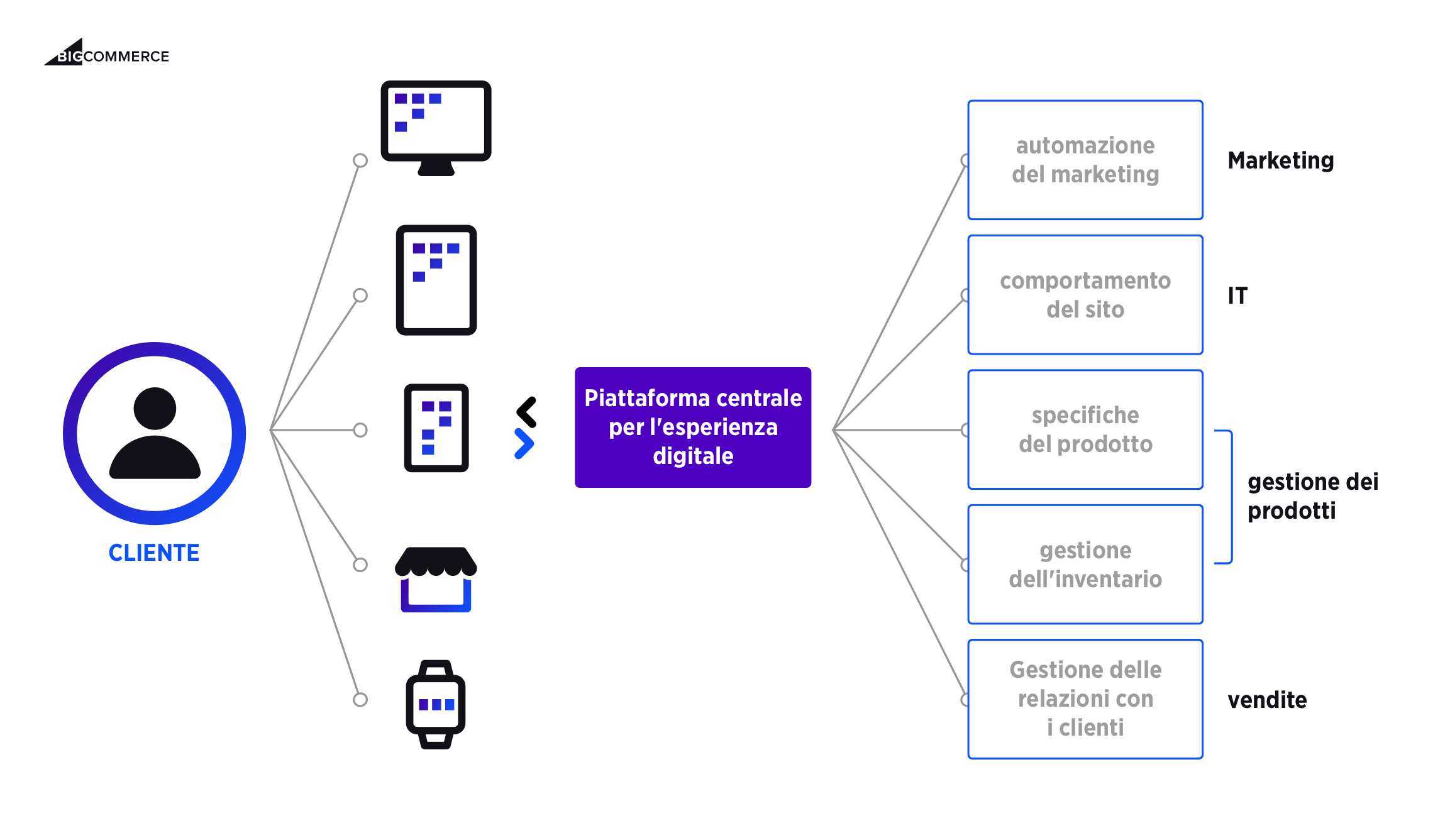 BIGCOMMERCE

CLIENTE

Piattaforma centrale per l'esperienza digitale

automazione del marketing

Marketing

comportamento del sito

IT

specifiche del prodotto

gestione dell'inventario

gestione dei prodotti

Gestione delle relazioni con i clienti

vendite